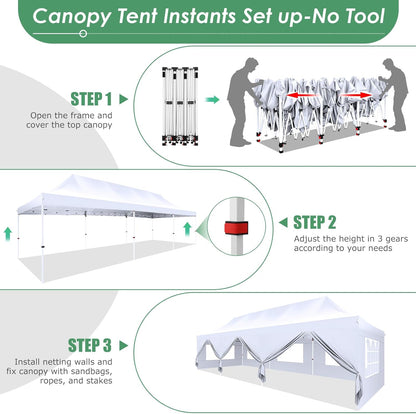 Canopy Tent Instants Set up-No Tool

STEP 1

Open the frame and cover the top canopy

STEP 2

Adjust the height in 3 gears according to your needs

STEP 3

Install netting walls and fix canopy with sandbags, ropes, and stakes