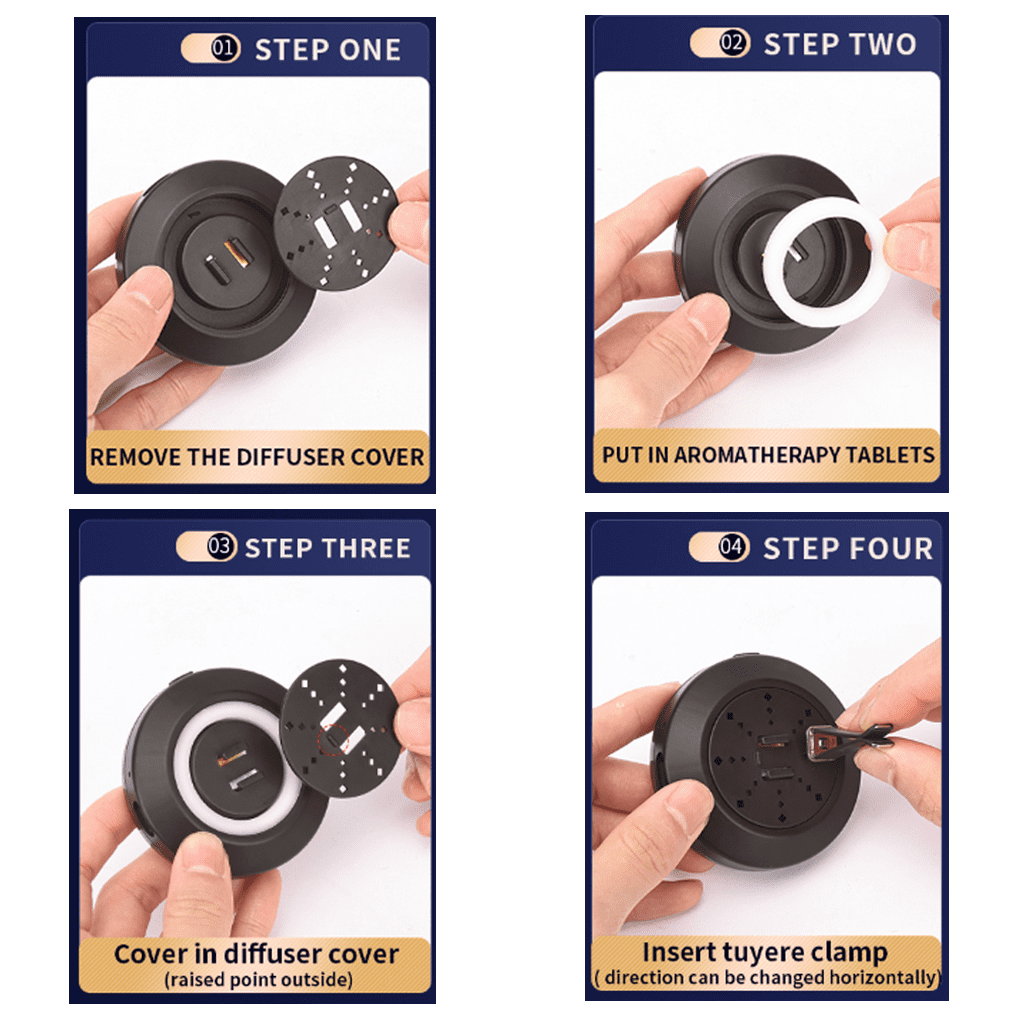 01 STEP ONE

REMOVE THE DIFFUSER COVER

02 STEP TWO

PUT IN AROMATHERAPY TABLETS

03 STEP THREE

Cover in diffuser cover
(raised point outside)

04 STEP FOUR

Insert tuyere clamp
( direction can be changed horizontally)